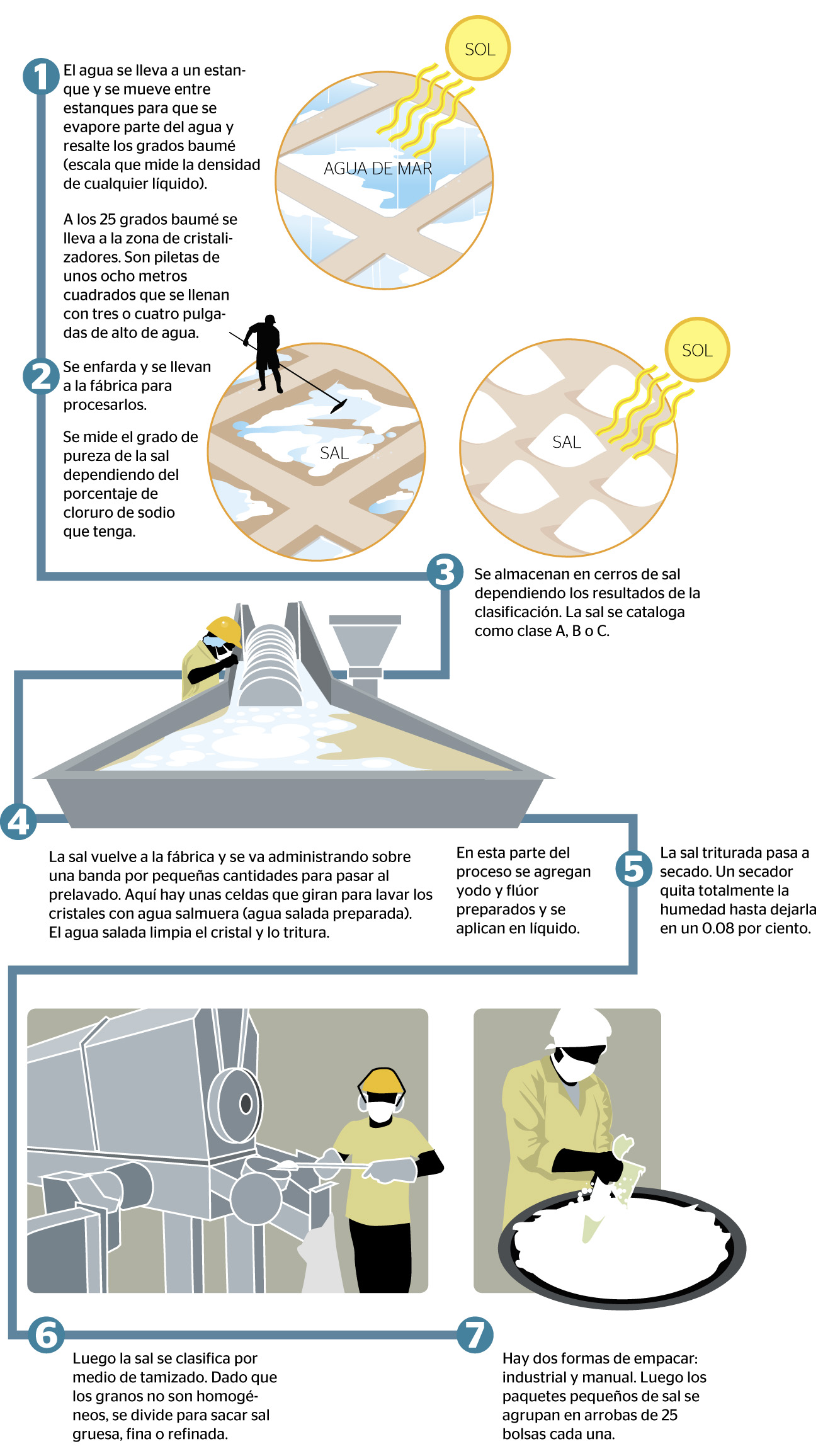 1

El agua se lleva a un estanque y se mueve entre estanques para que se evapore parte del agua y resalte los grados baumé (escala que mide la densidad de cualquier líquido).

A los 25 grados baumé se lleva a la zona de cristalizadores. Son piletas de unos ocho metros cuadrados que se llenan con tres o cuatro pulgadas de alto de agua.

SOL

AGUA DE MAR

2

Se enfarda y se llevan a la fábrica para procesarlos.

Se mide el grado de pureza de la sal dependiendo del porcentaje de cloruro de sodio que tenga.

SAL

SOL

SAL

3

Se almacenan en cerros de sal dependiendo los resultados de la clasificación. La sal se cataloga como clase A, B o C.

4

La sal vuelve a la fábrica y se va administrando sobre una banda por pequeñas cantidades para pasar al prelavado. Aquí hay unas celdas que giran para lavar los cristales con agua salmuera (agua salada preparada). El agua salada limpia el cristal y lo tritura.

En esta parte del proceso se agregan yodo y flúor preparados y se aplican en líquido.

5

La sal triturada pasa a secado. Un secador quita totalmente la humedad hasta dejarla en un 0.08 por ciento.

6

Luego la sal se clasifica por medio de tamizado. Dado que los granos no son homogéneos, se divide para sacar sal gruesa, fina o refinada.

7

Hay dos formas de empacar: industrial y manual. Luego los paquetes pequeños de sal se agrupan en arrobas de 25 bolsas cada una.